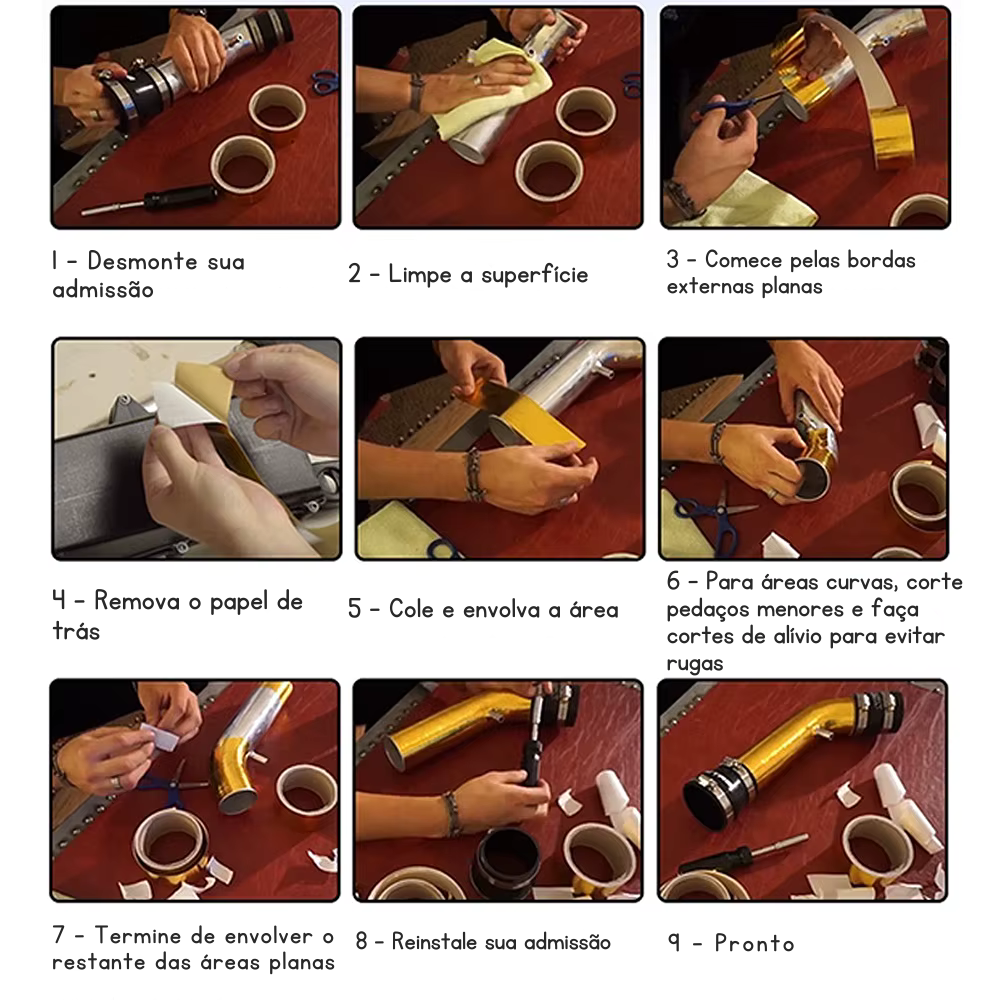 1 - Desmonte sua admissão

2 - Limpe a superfície

3 - Comece pelas bordas externas planas

4 - Remova o papel de trás

5 - Cole e envolva a área

6 - Para áreas curvas, corte pedaços menores e faça cortes de alívio para evitar rugas

7 - Termine de envolver o restante das áreas planas

8 - Reinstale sua admissão

9 - Pronto